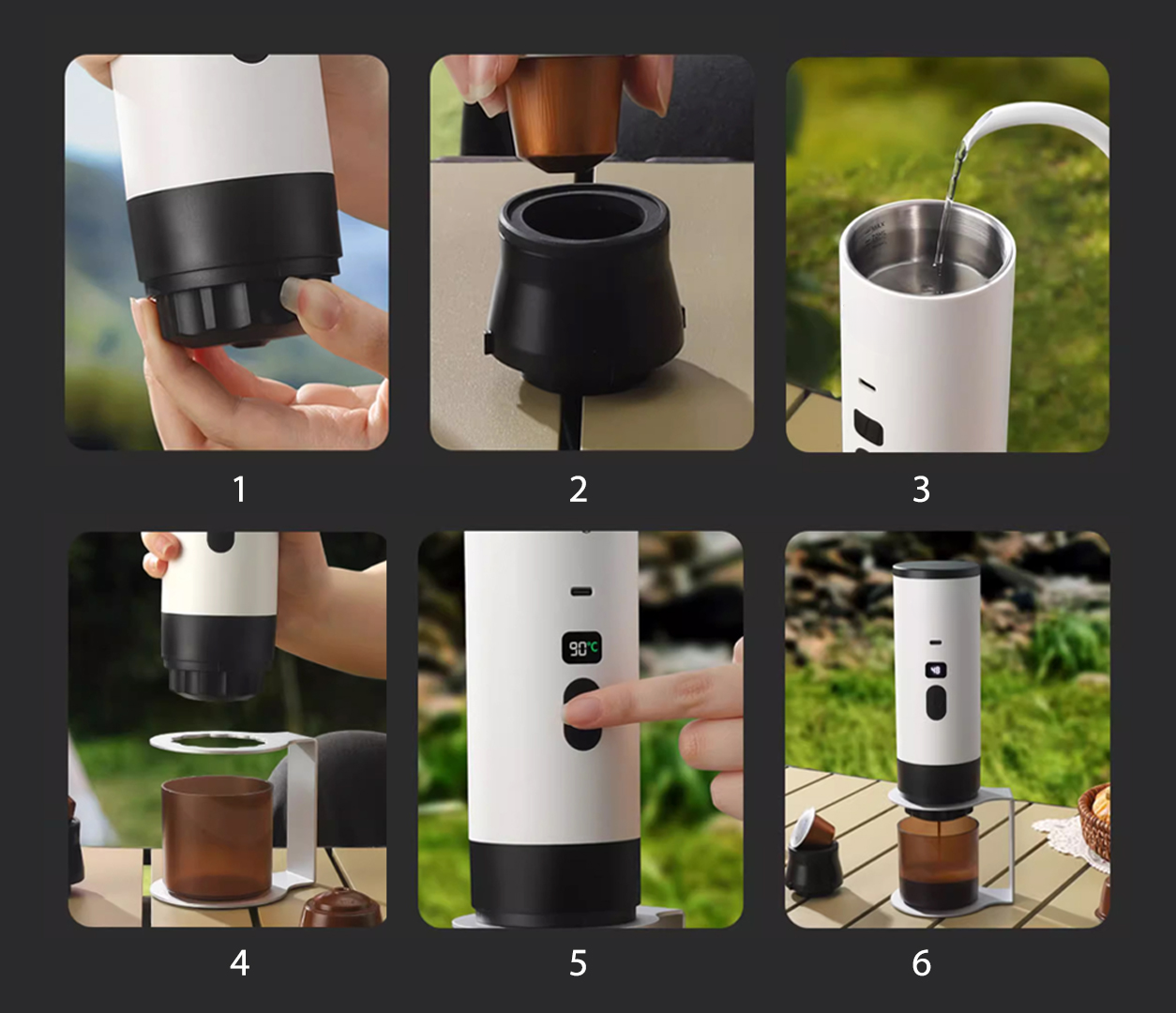 1

2

3

4

90°C

5

6